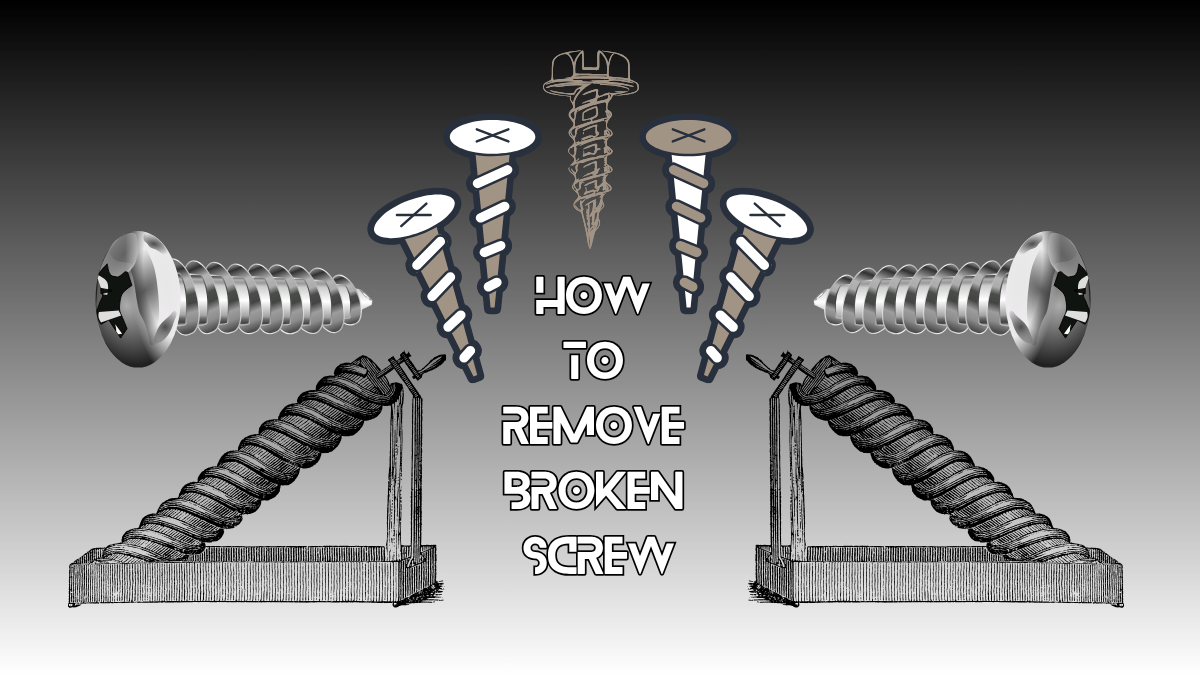 HOW TO REMOVE BROKEN SCREW